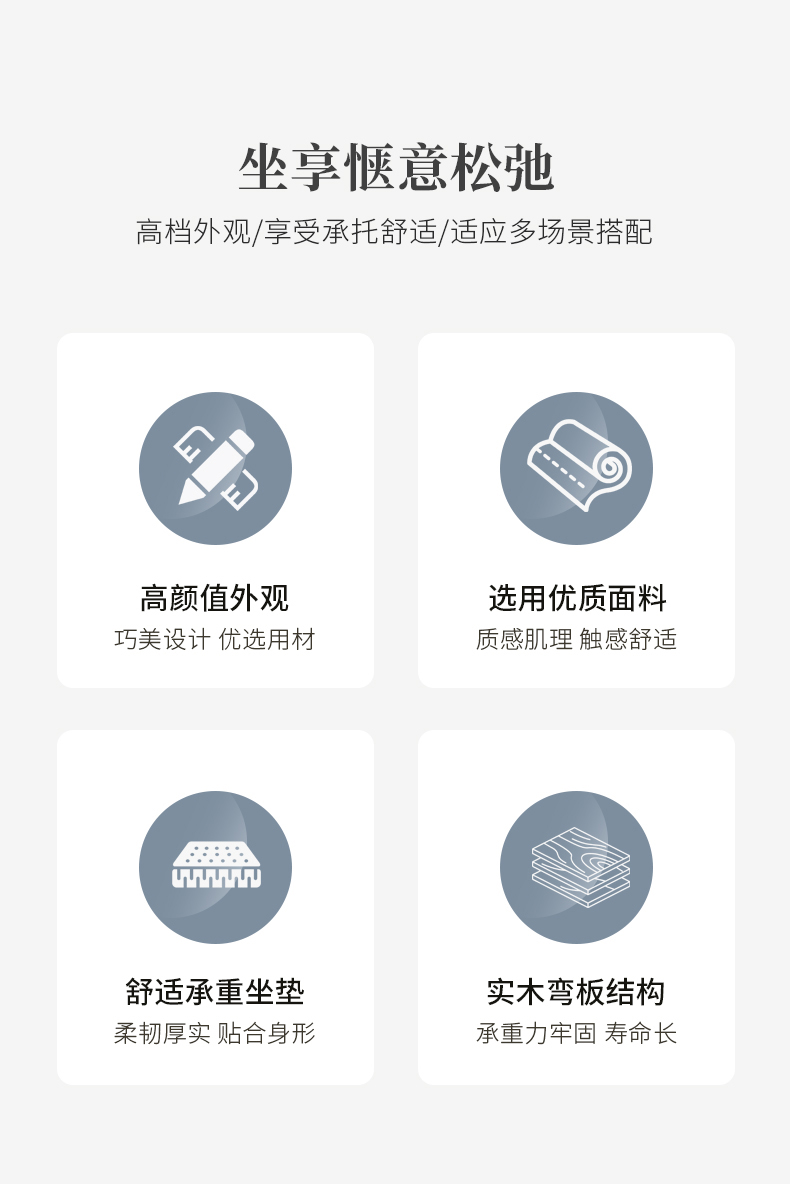 坐享惬意松弛

高档外观/享受承托舒适/适应多场景搭配

高颜值外观

巧美设计 优选用材

选用优质面料

质感肌理 触感舒适

舒适承重坐垫

柔韧厚实 贴合身形

实木弯板结构

承重力牢固 寿命长