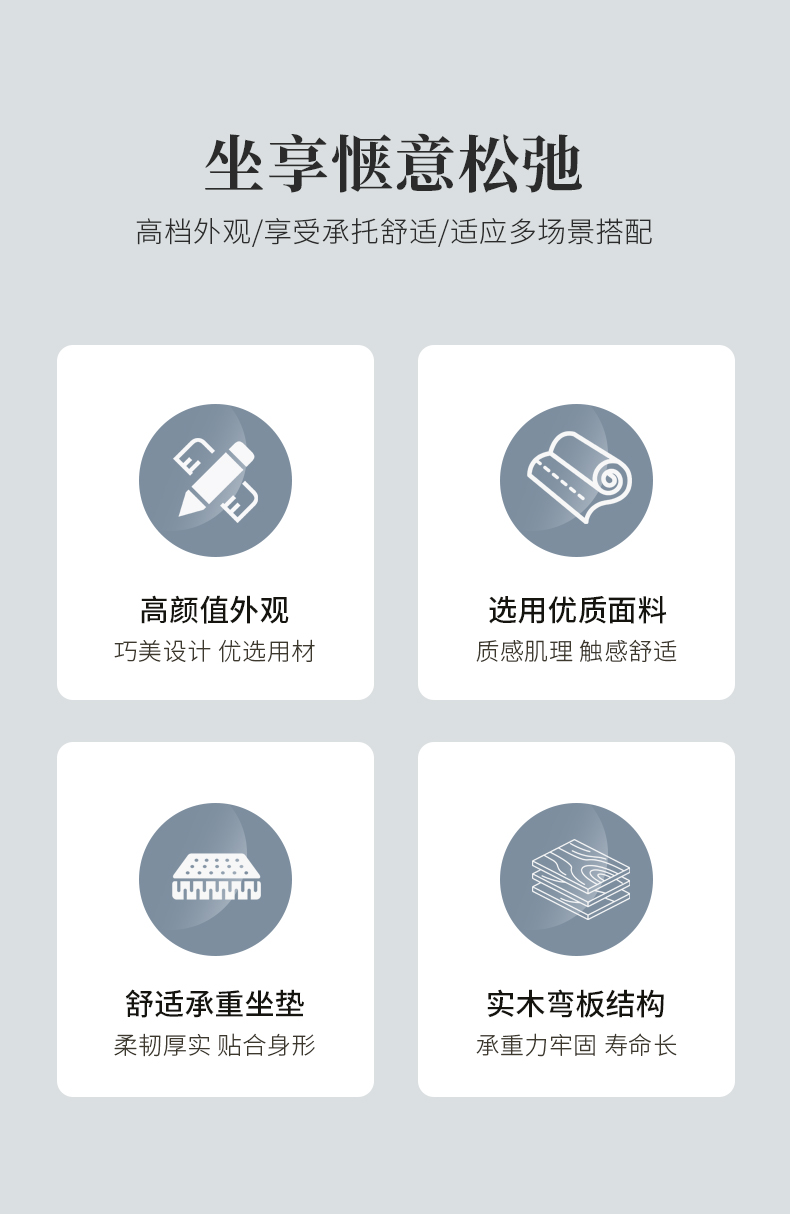 坐享惬意松弛

高档外观/享受承托舒适/适应多场景搭配

高颜值外观
巧美设计 优选用材

选用优质面料
质感肌理 触感舒适

舒适承重坐垫
柔韧厚实 贴合身形

实木弯板结构
承重力牢固 寿命长