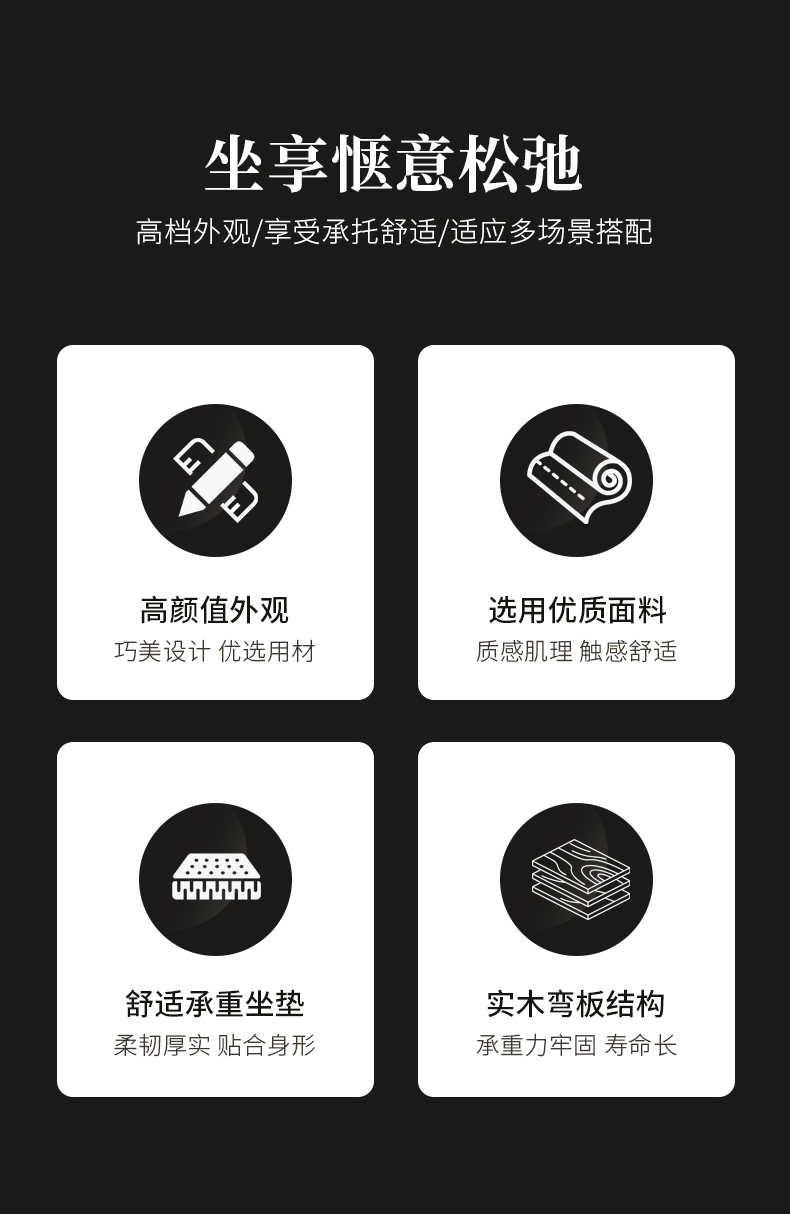 坐享惬意松弛

高档外观/享受承托舒适/适应多场景搭配

高颜值外观

巧美设计 优选用材

选用优质面料

质感肌理 触感舒适

舒适承重坐垫

柔韧厚实 贴合身形

实木弯板结构

承重力牢固 寿命长