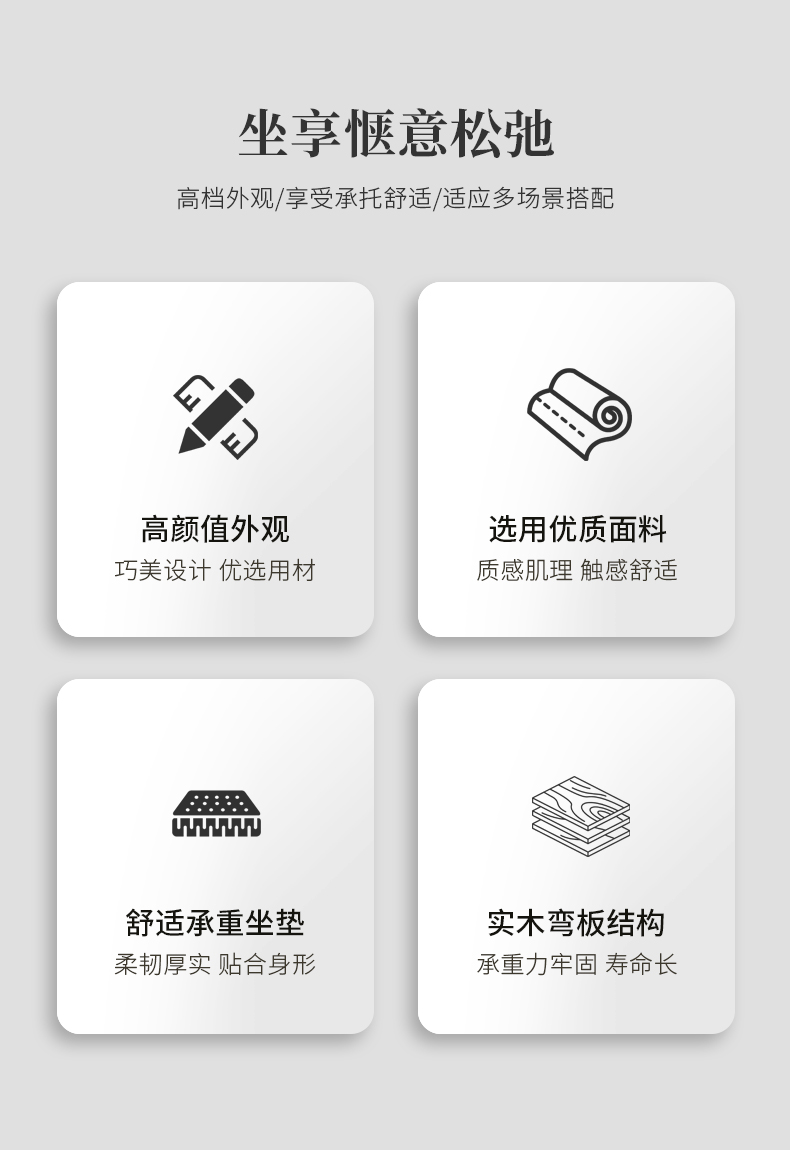 坐享惬意松弛

高档外观/享受承托舒适/适应多场景搭配

高颜值外观

巧美设计 优选用材

选用优质面料

质感肌理 触感舒适

舒适承重坐垫

柔韧厚实 贴合身形

实木弯板结构

承重力牢固 寿命长