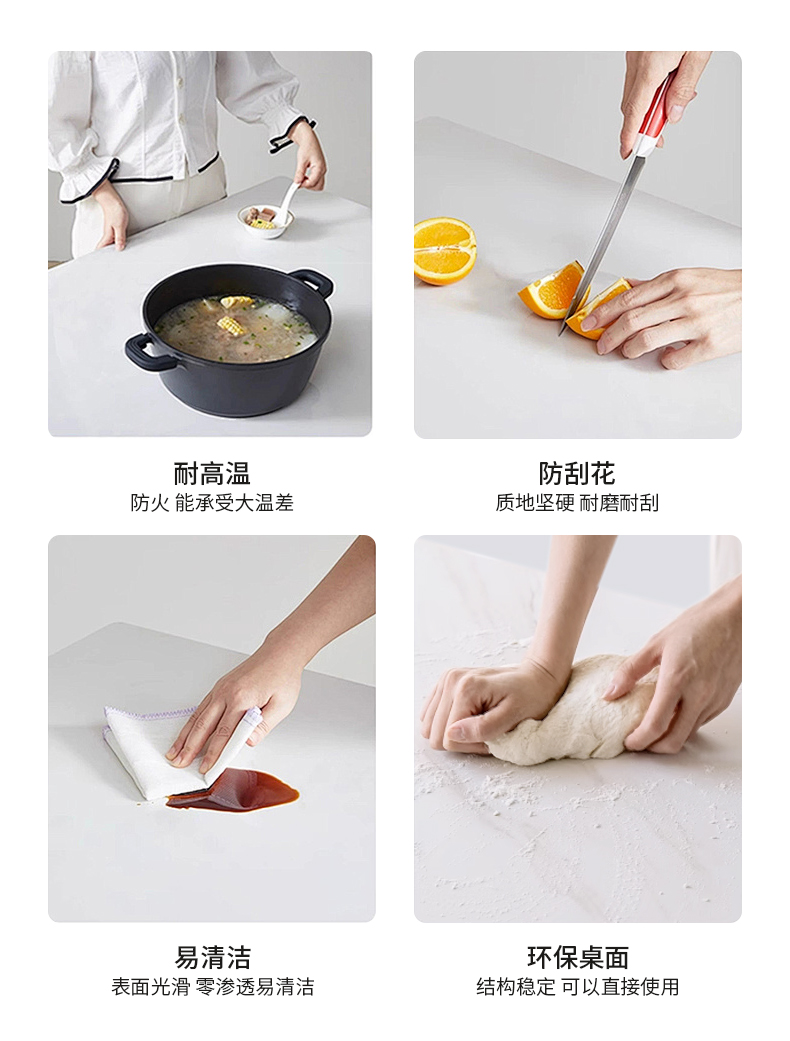 耐高温
防火 能承受大温差

防刮花
质地坚硬 耐磨耐刮

易清洁
表面光滑 零渗透易清洁

环保桌面
结构稳定 可以直接使用