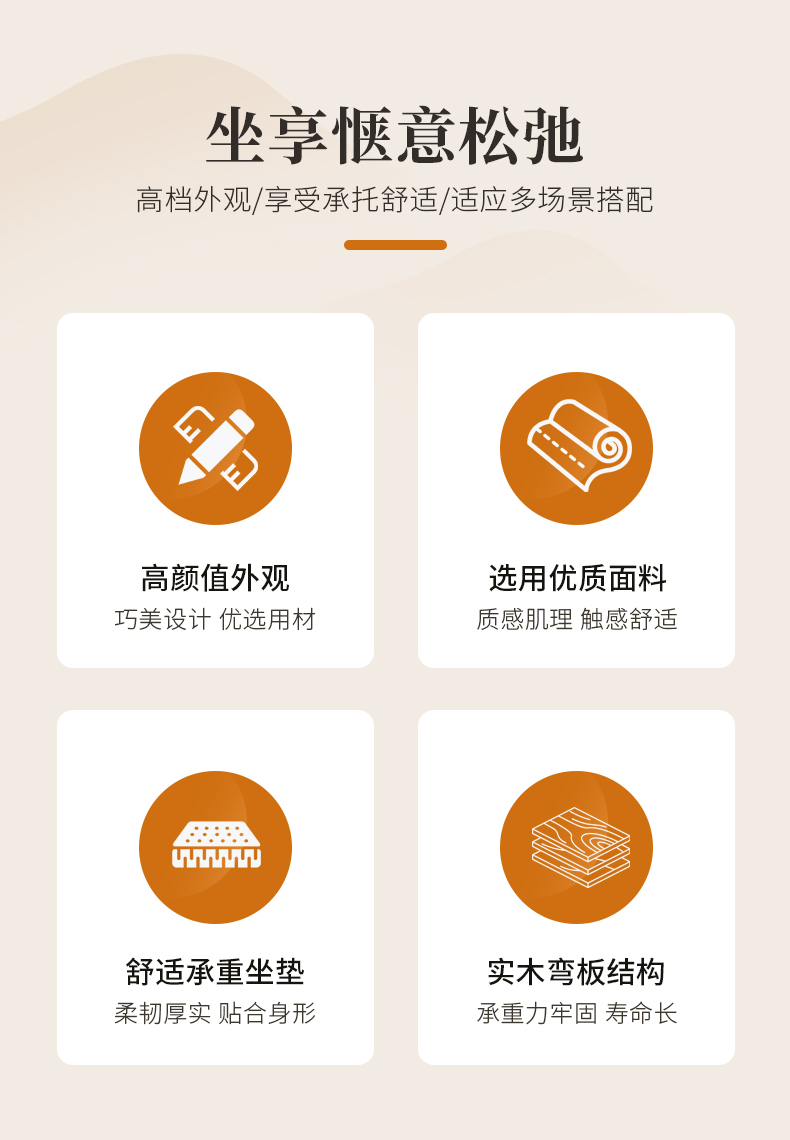 坐享惬意松弛

高档外观/享受承托舒适/适应多场景搭配

高颜值外观

巧美设计 优选用材

选用优质面料

质感肌理 触感舒适

舒适承重坐垫

柔韧厚实 贴合身形

实木弯板结构

承重力牢固 寿命长